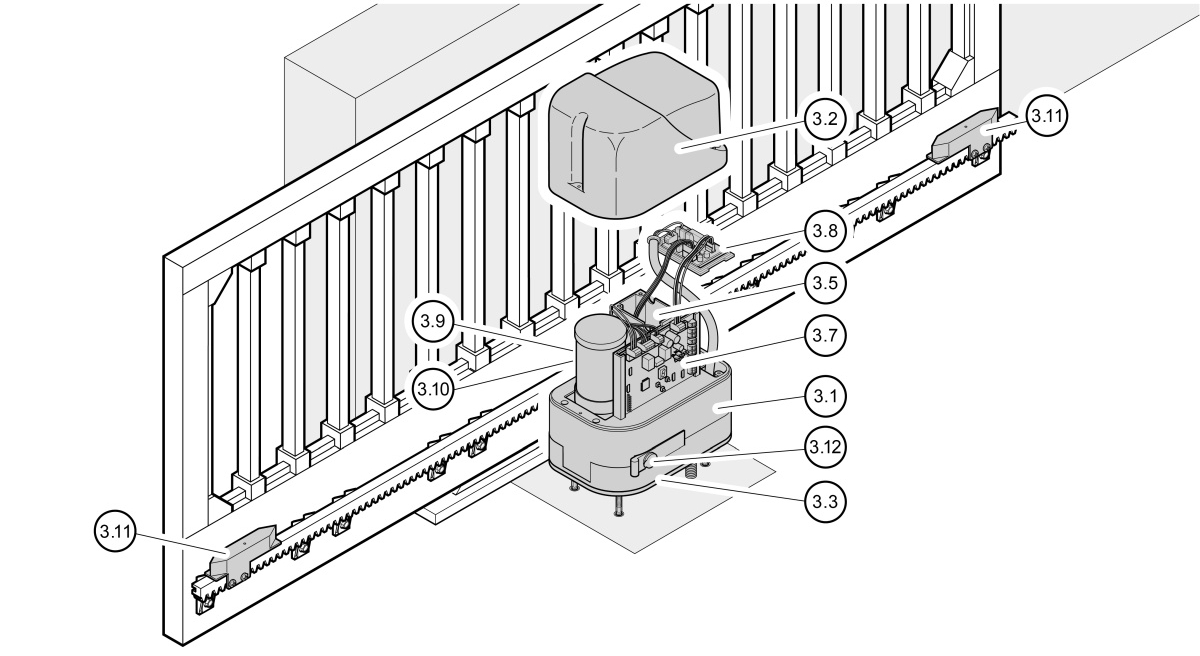 3.2
3.11
3.8
3.5
3.9
3.7
3.10
3.1
3.12
3.3
3.11