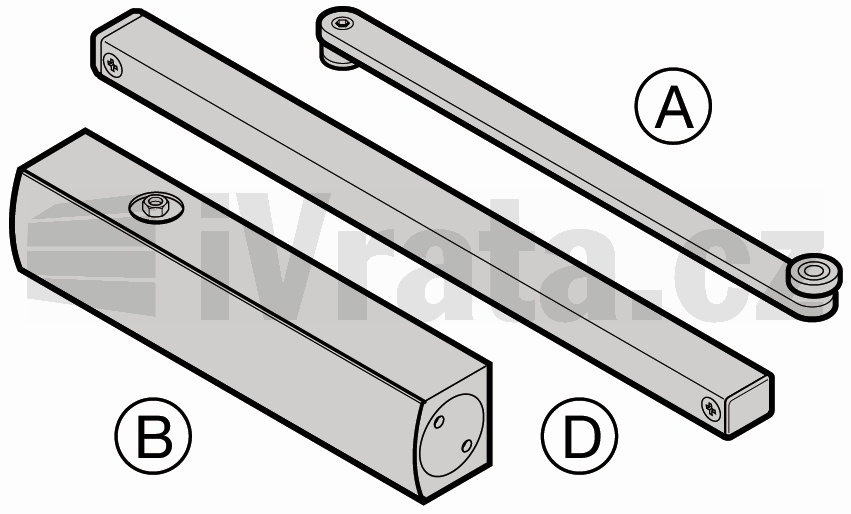 A

iVrata.cz

B

D