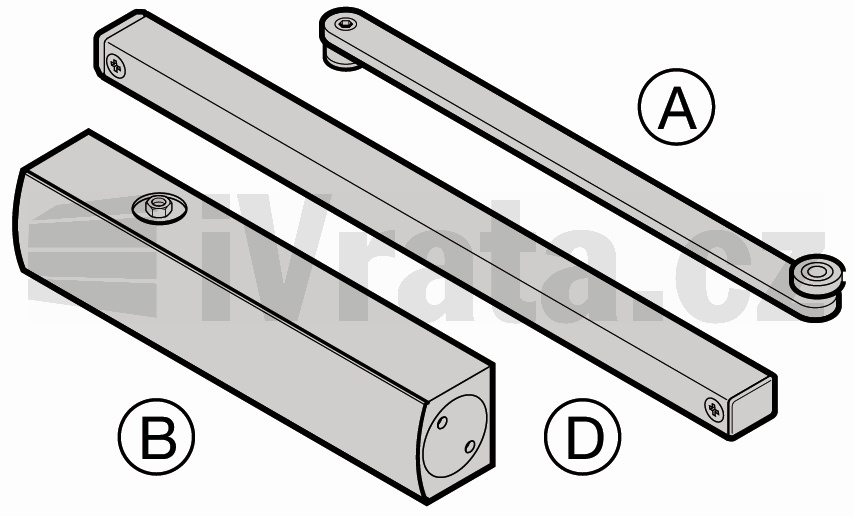 A

iVrata.cz

B

D