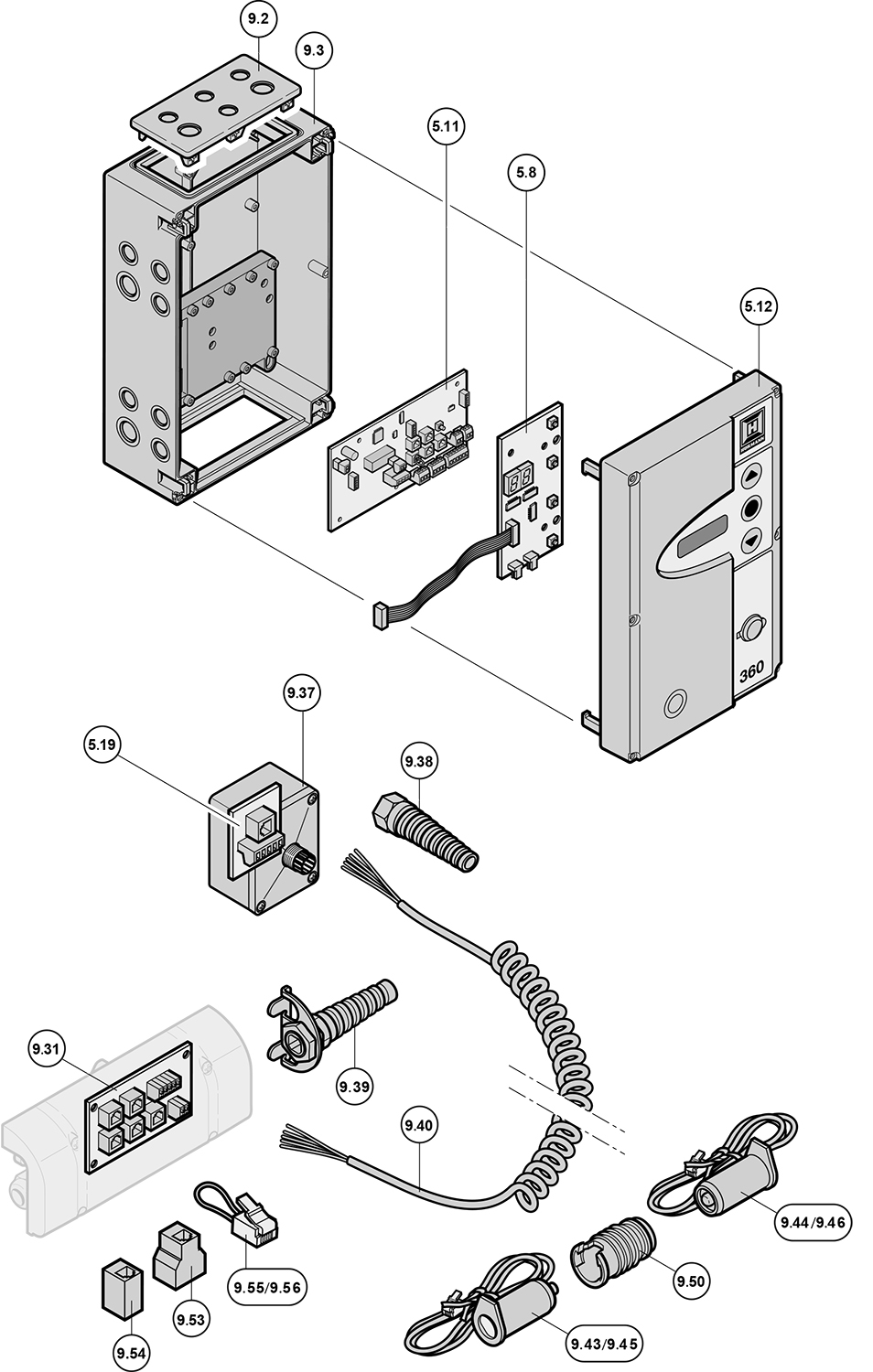 9.2
9.3
5.11
5.8
5.12
360
9.37
5.19
9.38
9.31
9.39
9.40
9.44/9.46
9.50
9.55/9.56
9.53
9.54
9.43/9.45