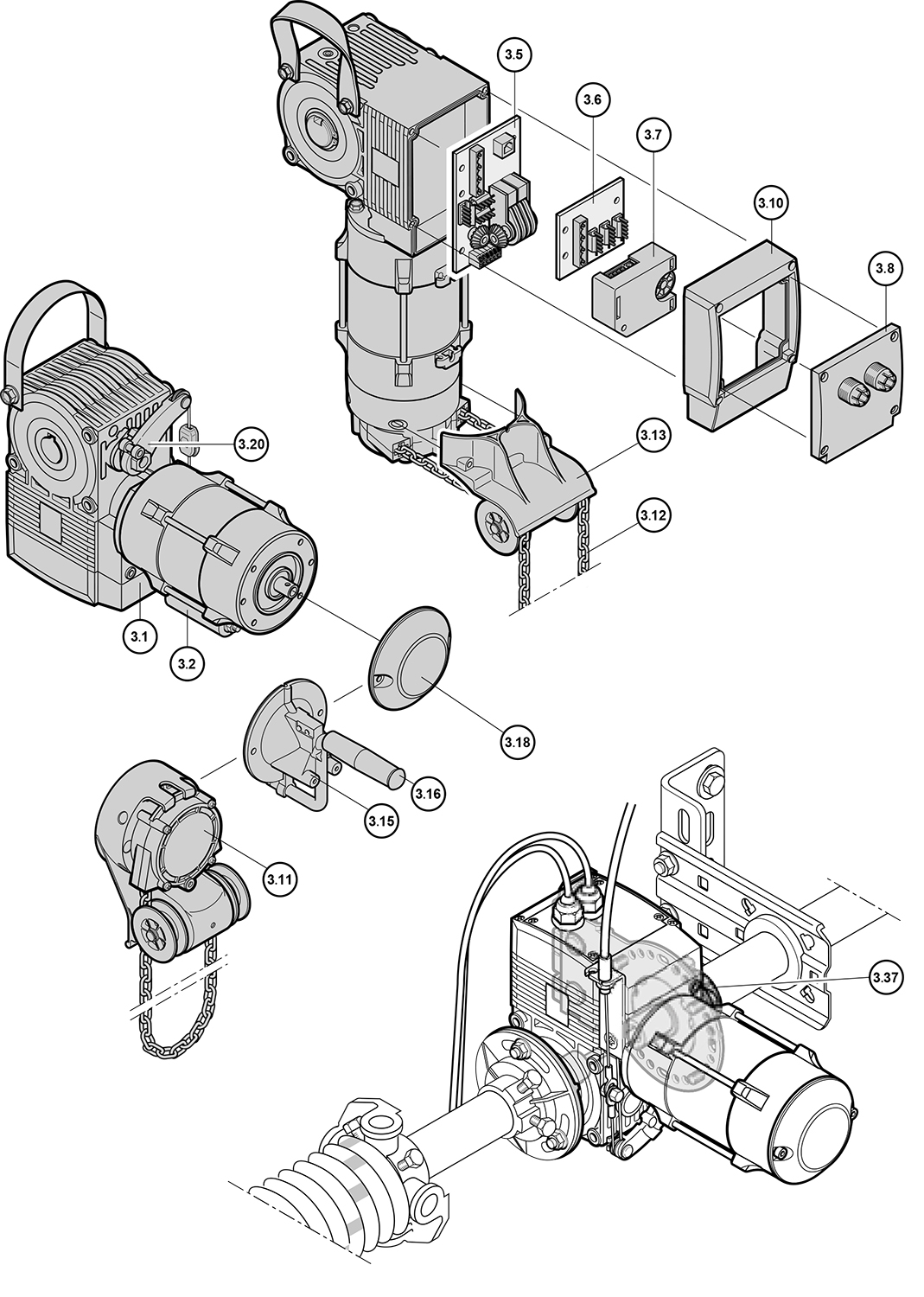 3.5
3.6
3.7
3.10
3.8
3.20
3.13
3.12
3.1
3.2
3.18
3.16
3.15
3.11
3.37